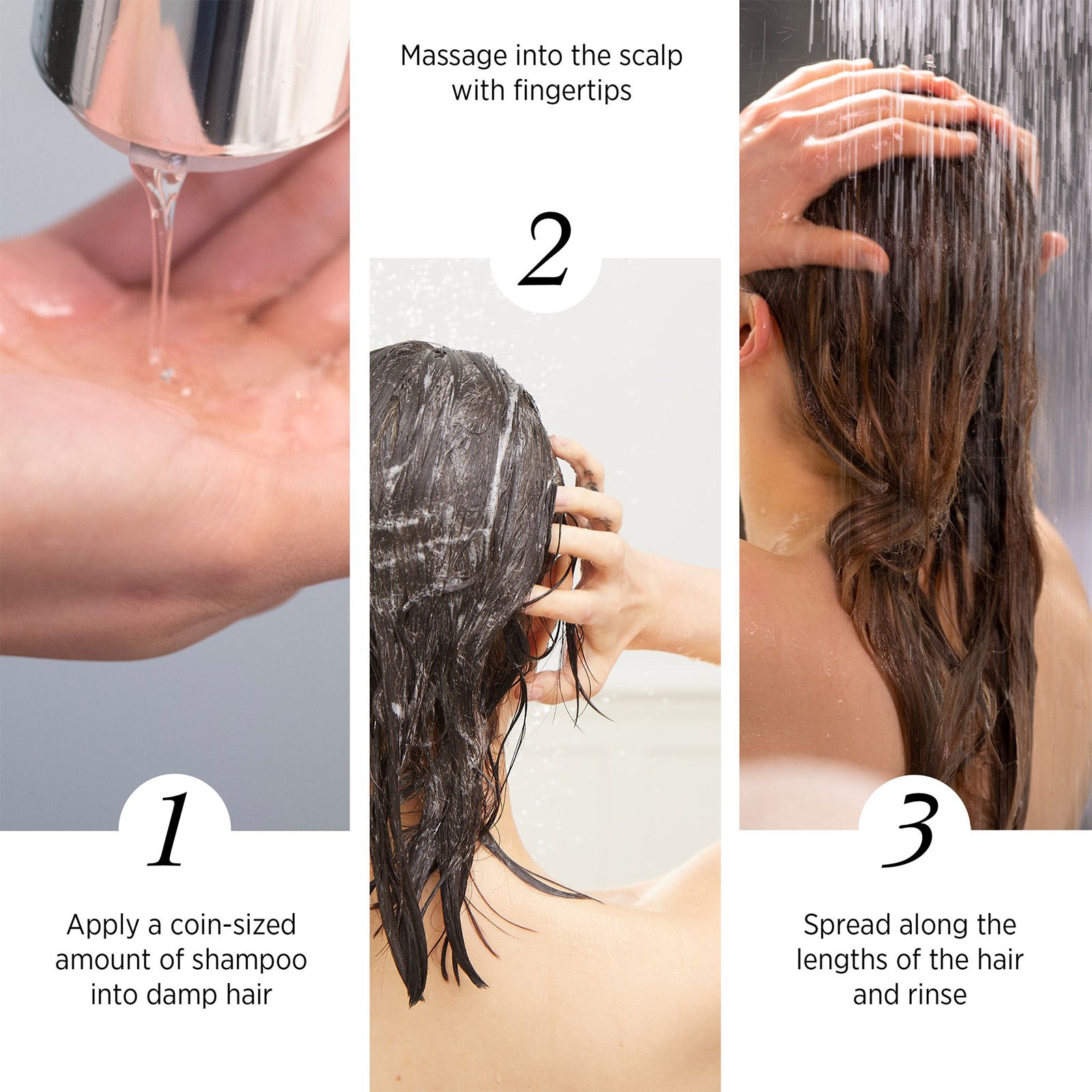 1

Apply a coin-sized amount of shampoo into damp hair

Massage into the scalp with fingertips

2

3

Spread along the lengths of the hair and rinse