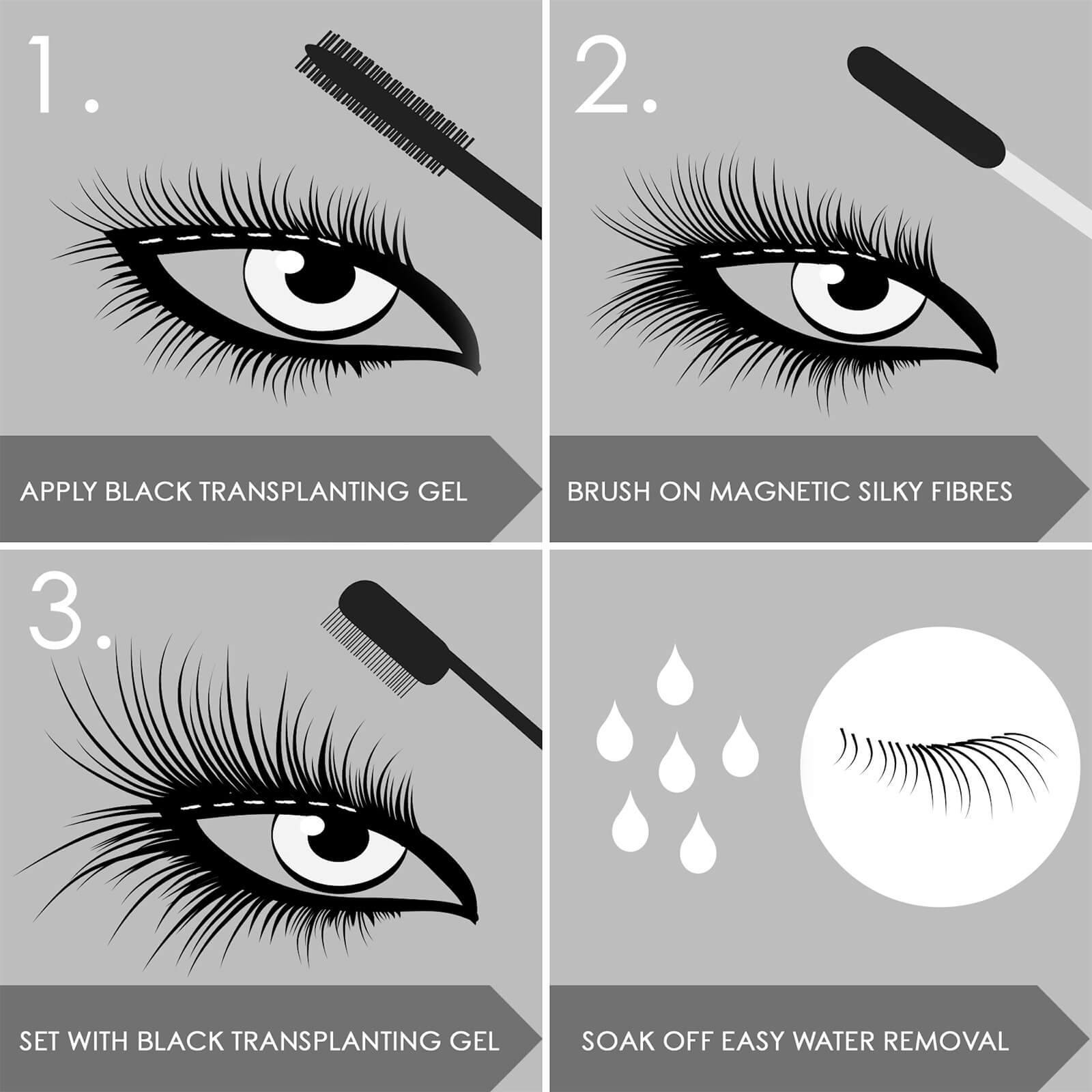 1.

APPLY BLACK TRANSPLANTING GEL

2.

BRUSH ON MAGNETIC SILKY FIBRES

3.

SET WITH BLACK TRANSPLANTING GEL

SOAK OFF EASY WATER REMOVAL