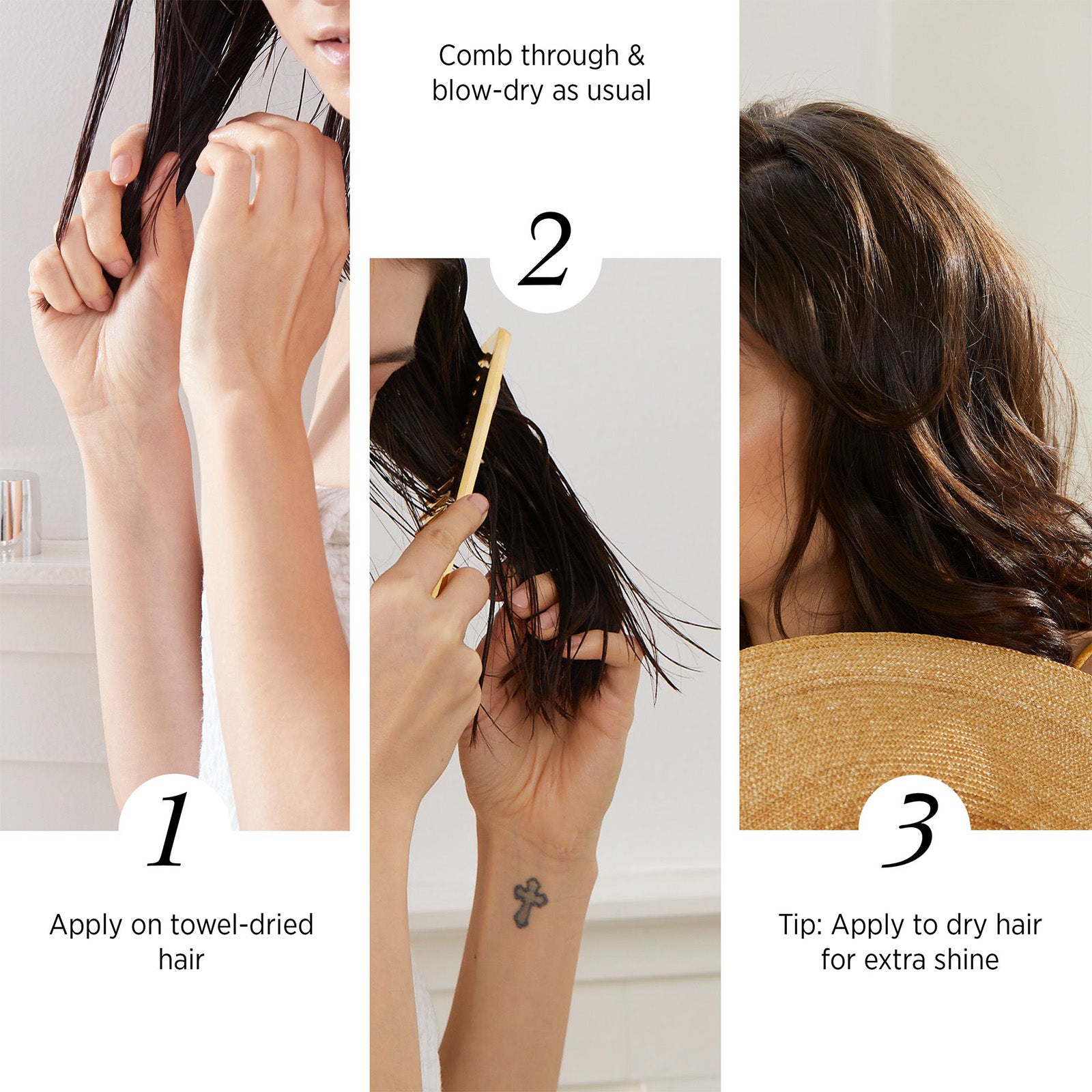 1

Apply on towel-dried hair

Comb through & blow-dry as usual

2

3

Tip: Apply to dry hair for extra shine