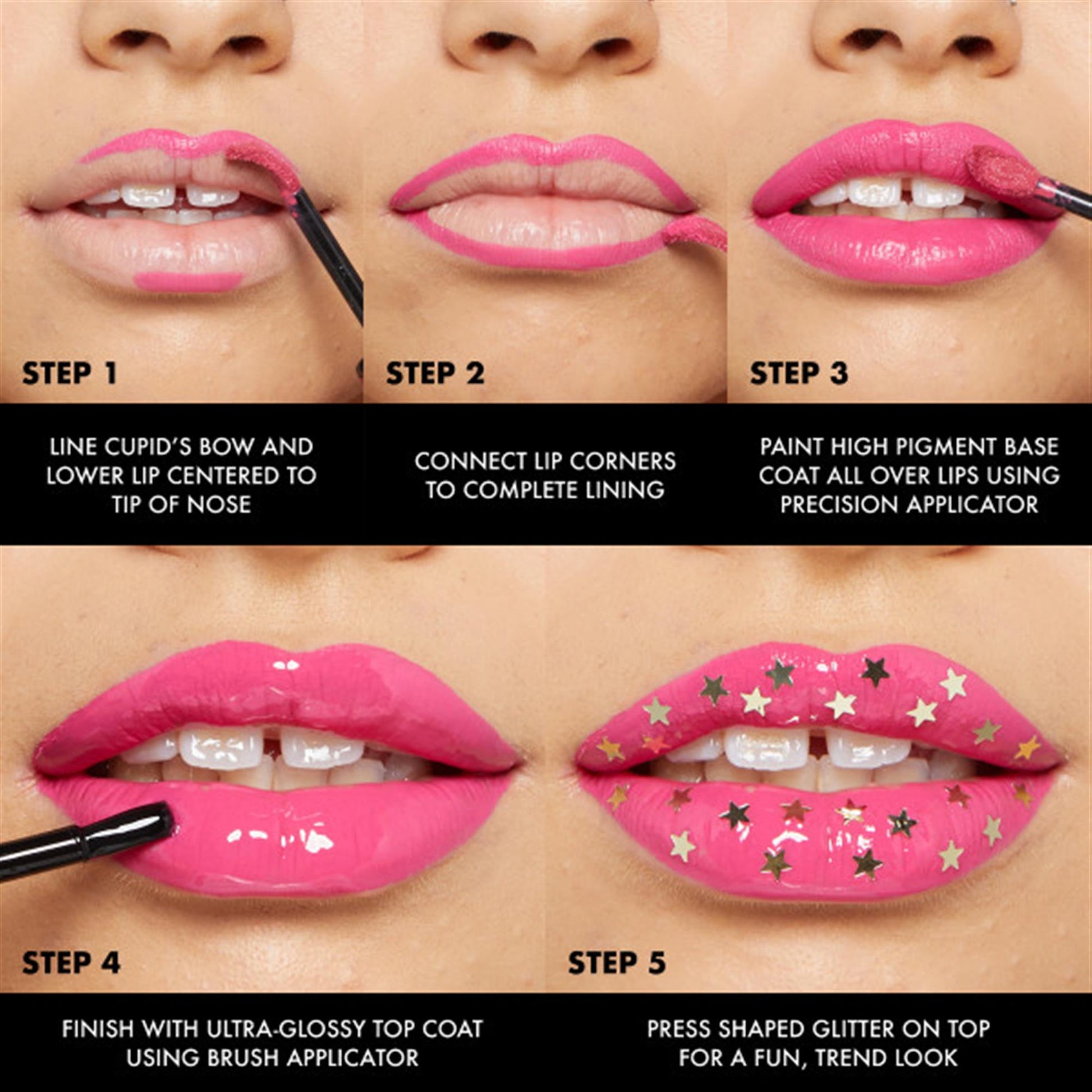 STEP 1

LINE CUPID'S BOW AND LOWER LIP CENTERED TO TIP OF NOSE

STEP 2

CONNECT LIP CORNERS TO COMPLETE LINING

STEP 3

PAINT HIGH PIGMENT BASE COAT ALL OVER LIPS USING PRECISION APPLICATOR

STEP 4

FINISH WITH ULTRA-GLOSSY TOP COAT USING BRUSH APPLICATOR

STEP 5

PRESS SHAPED GLITTER ON TOP FOR A FUN, TREND LOOK