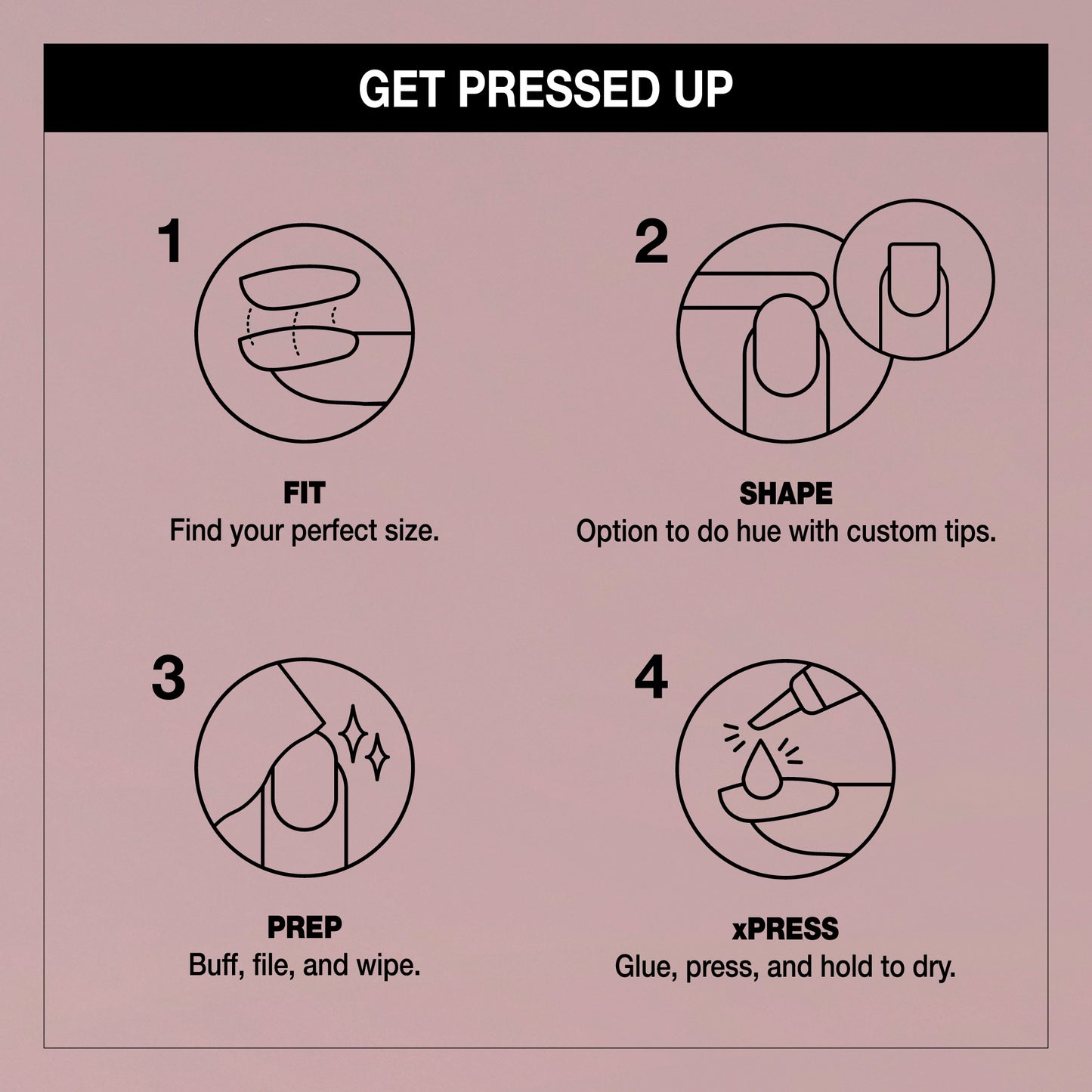 GET PRESSED UP

1

FIT
Find your perfect size.

2

SHAPE
Option to do hue with custom tips.

3

PREP
Buff, file, and wipe.

4

xPRESS
Glue, press, and hold to dry.