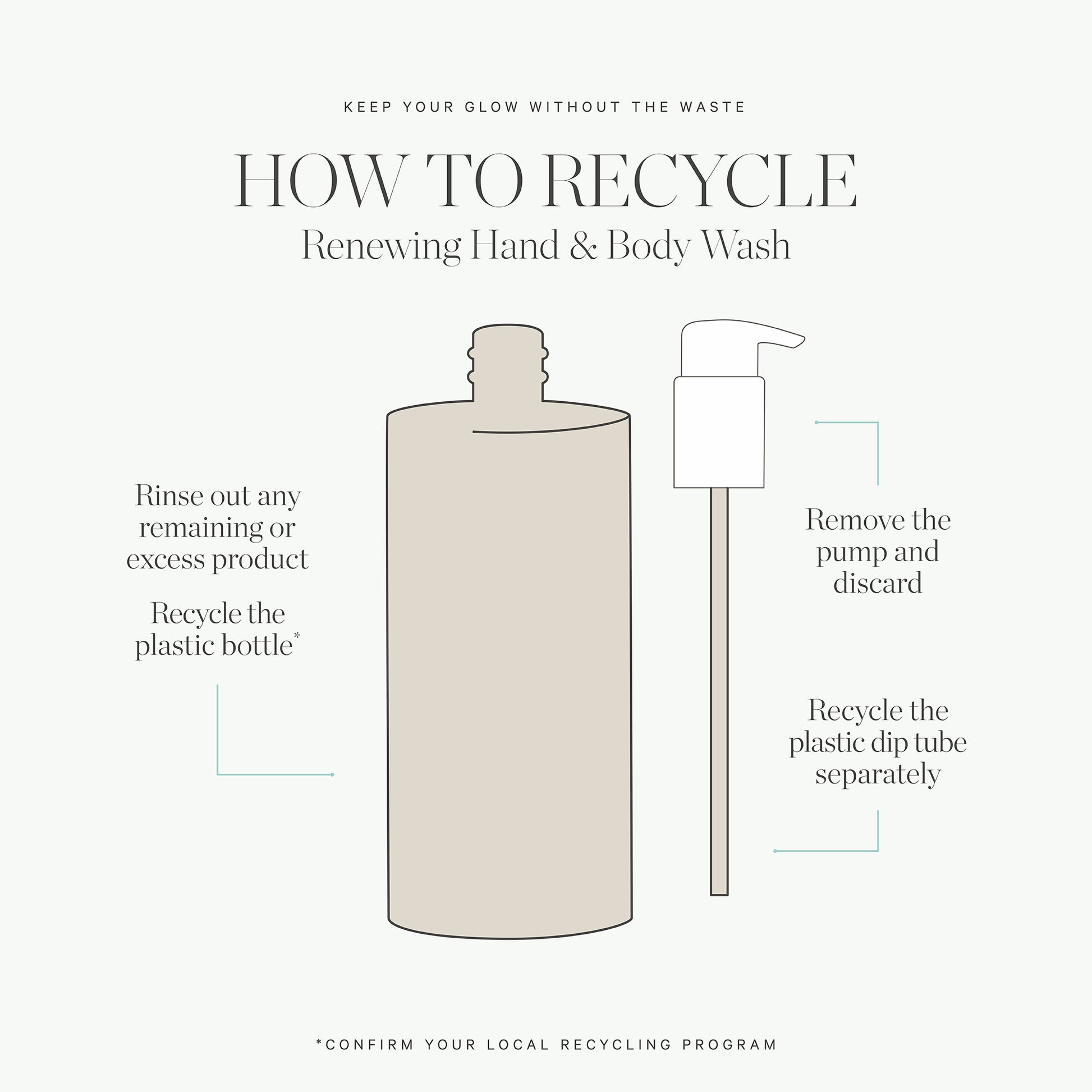 KEEP YOUR GLOW WITHOUT THE WASTE

HOW TO RECYCLE
Renewing Hand & Body Wash

Rinse out any remaining or excess product

Recycle the plastic bottle*

Remove the pump and discard

Recycle the plastic dip tube separately

*CONFIRM YOUR LOCAL RECYCLING PROGRAM