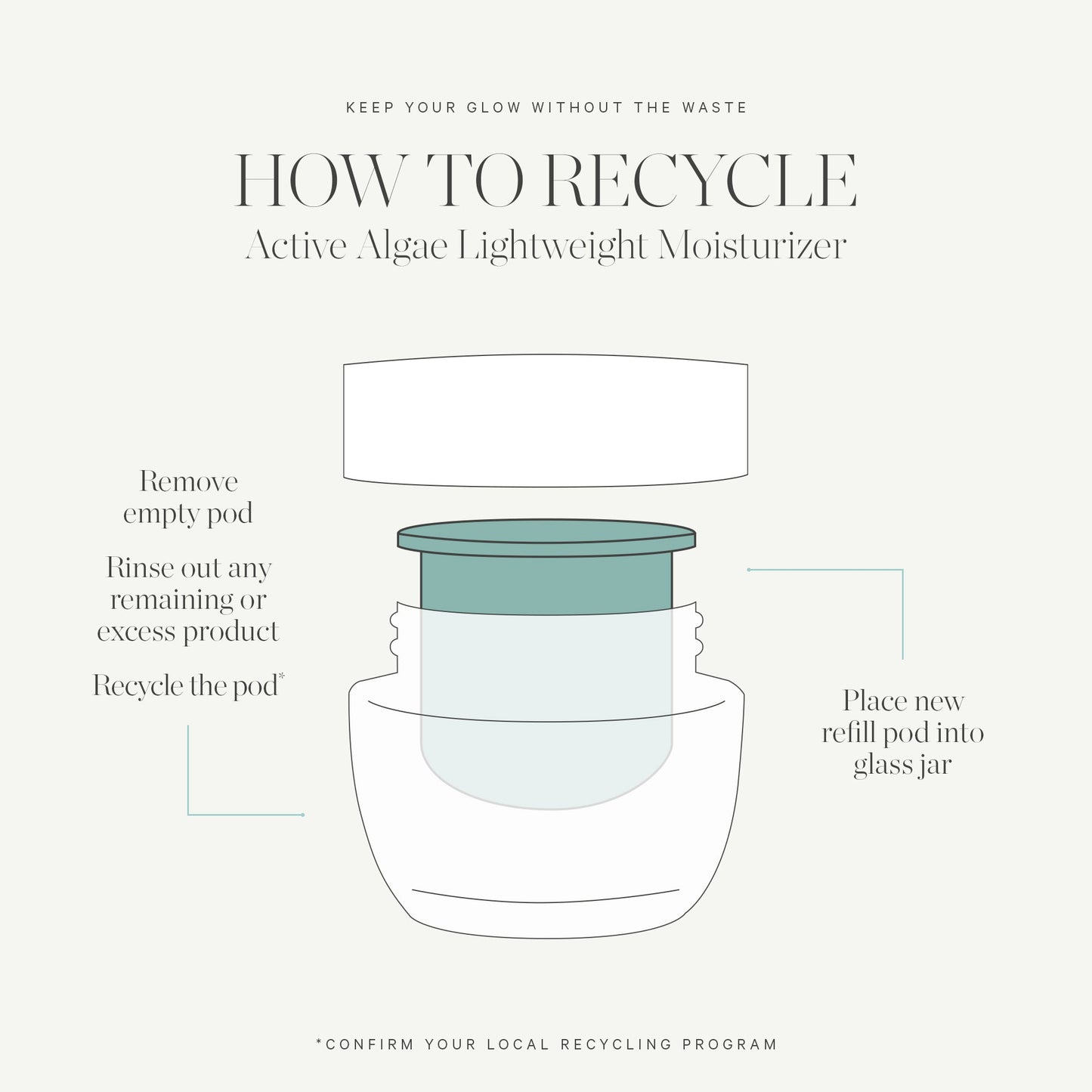 KEEP YOUR GLOW WITHOUT THE WASTE

HOW TO RECYCLE

Active Algae Lightweight Moisturizer

Remove empty pod

Rinse out any remaining or excess product

Recycle the pod*

Place new refill pod into glass jar

*CONFIRM YOUR LOCAL RECYCLING PROGRAM