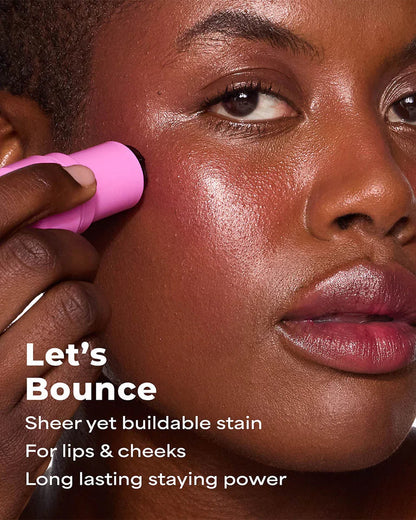 Let's Bounce

Sheer yet buildable stain

For lips & cheeks

Long lasting staying power