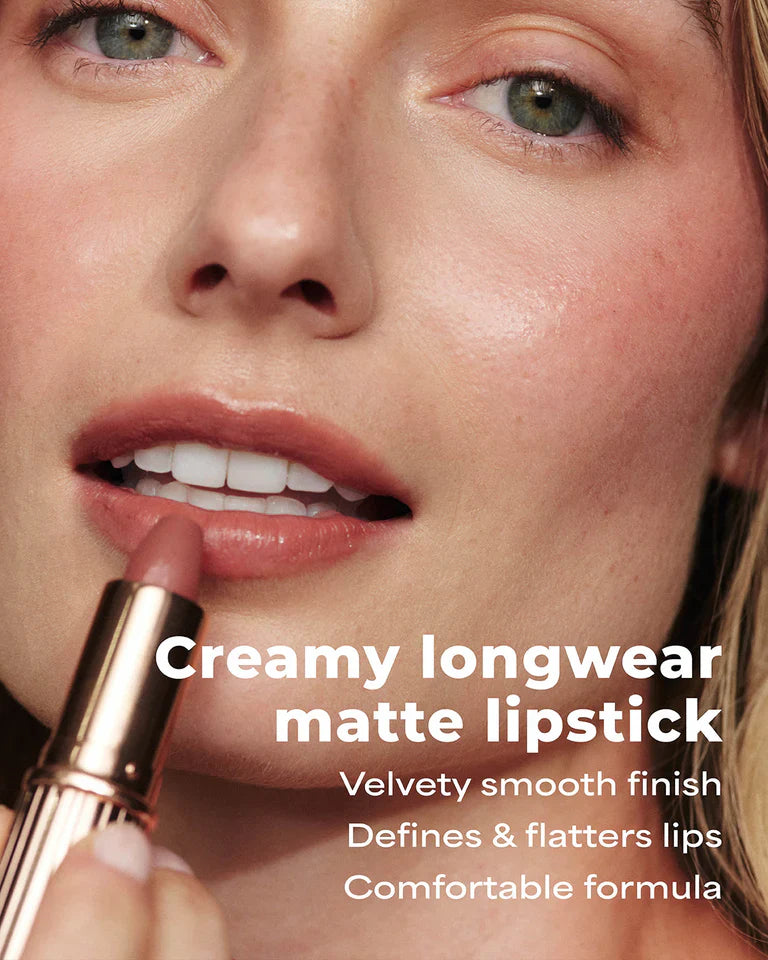 Creamy longwear matte lipstick

Velvety smooth finish
Defines & flatters lips
Comfortable formula