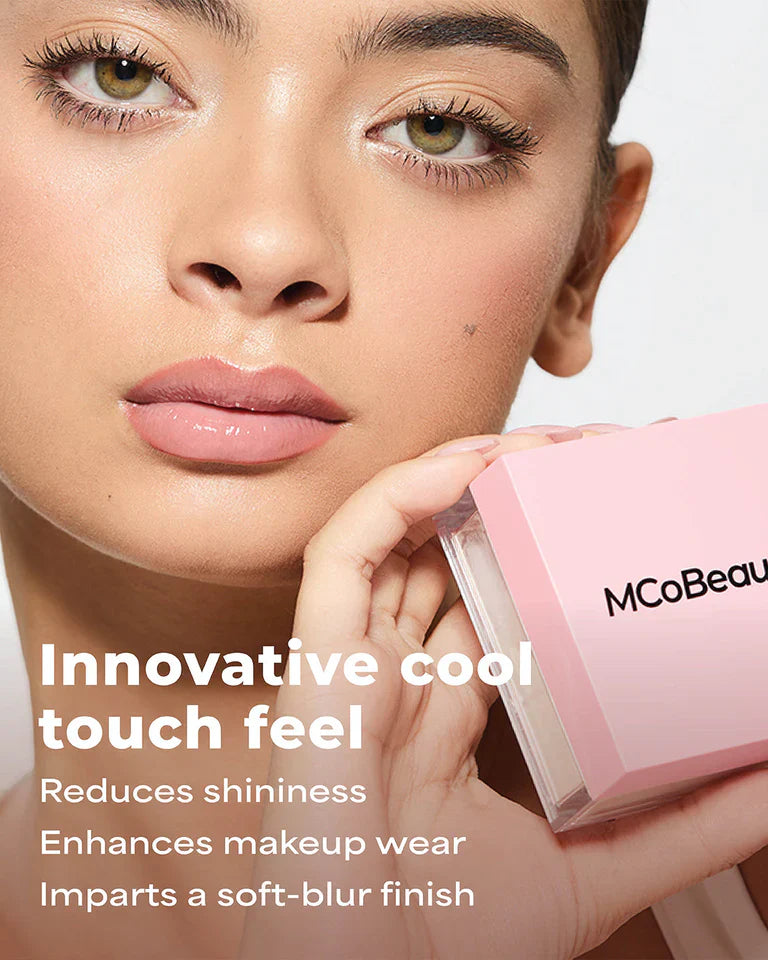 MCoBeau

Innovative cool touch feel

Reduces shininess

Enhances makeup wear

Imparts a soft-blur finish