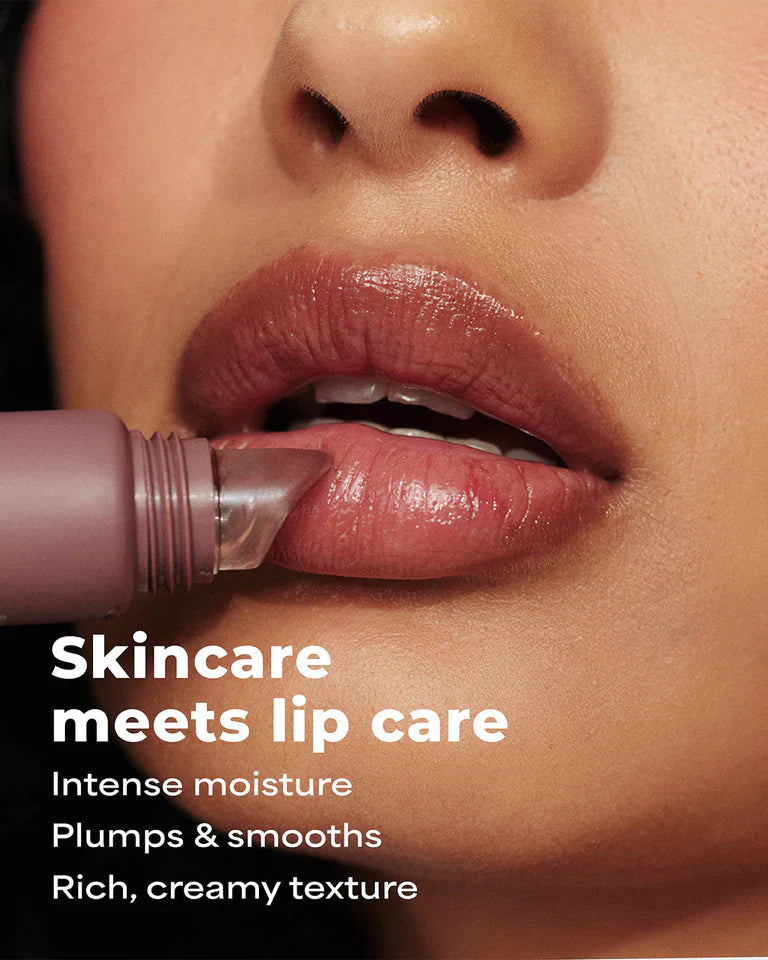 Skincare meets lip care

Intense moisture

Plumps & smooths

Rich, creamy texture