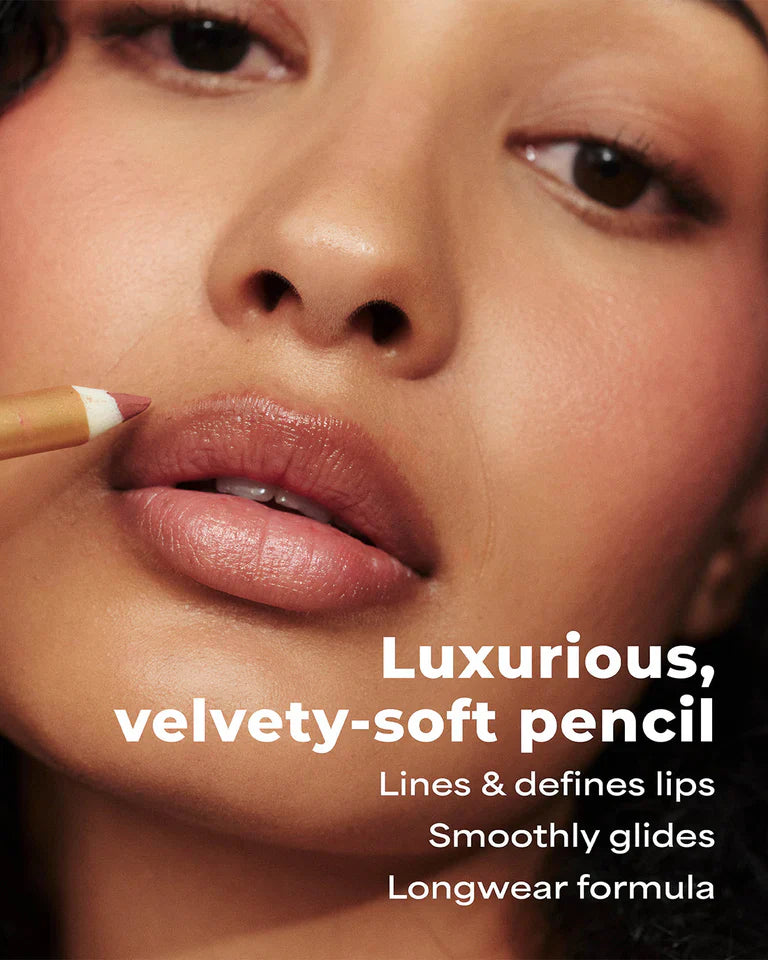 Luxurious, velvety-soft pencil

Lines & defines lips

Smoothly glides

Longwear formula