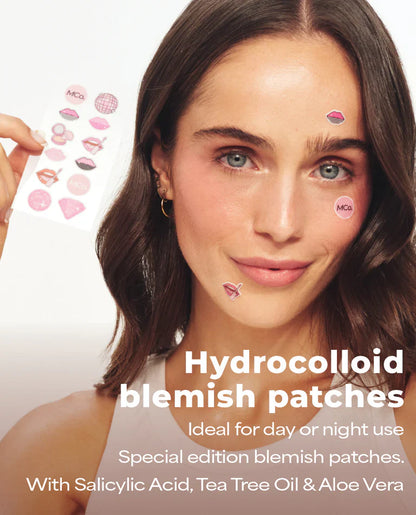 MCo.

MCo.

Hydrocolloid blemish patches

Ideal for day or night use

Special edition blemish patches.

With Salicylic Acid, Tea Tree Oil & Aloe Vera